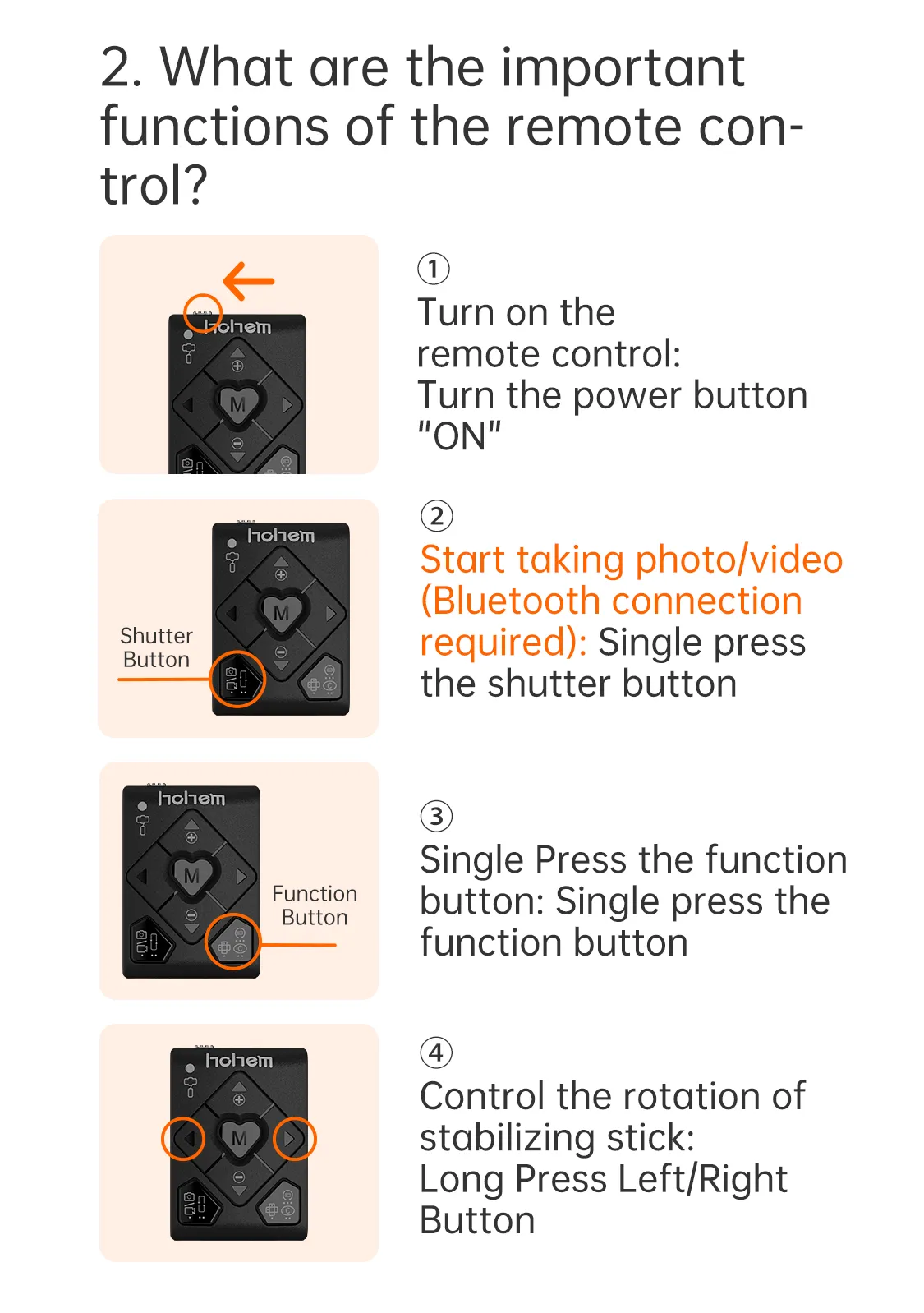 2. What are the important functions of the remote control?

hohem

M

①
Turn on the remote control:
Turn the power button "ON"

hohem

M

Shutter Button

②
Start taking photo/video (Bluetooth connection required): Single press the shutter button

hohem

M

Function Button

③
Single Press the function button: Single press the function button

hohem

M

④
Control the rotation of stabilizing stick:
Long Press Left/Right Button