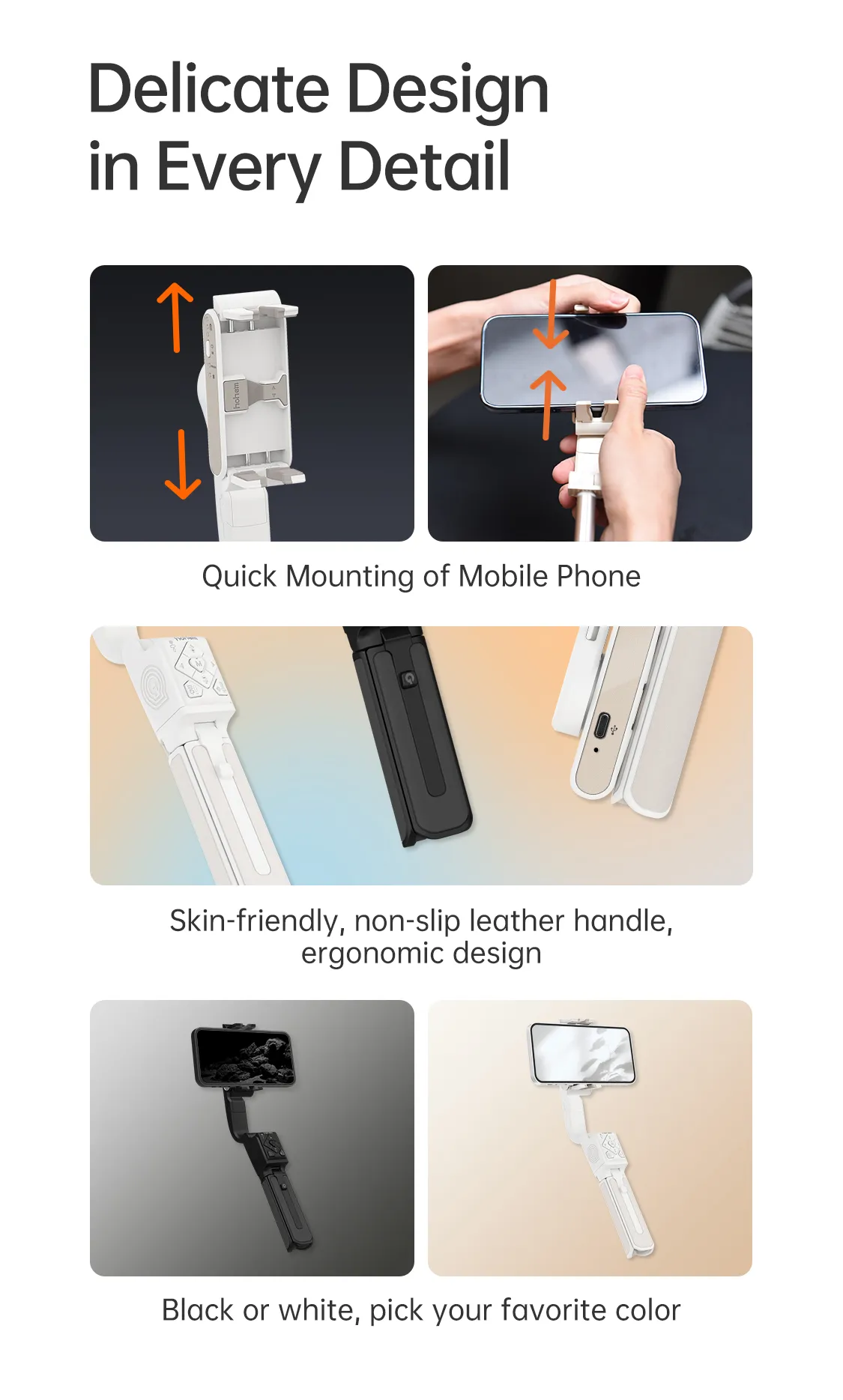 Delicate Design
in Every Detail

hohem

Quick Mounting of Mobile Phone

Skin-friendly, non-slip leather handle, ergonomic design

Black or white, pick your favorite color