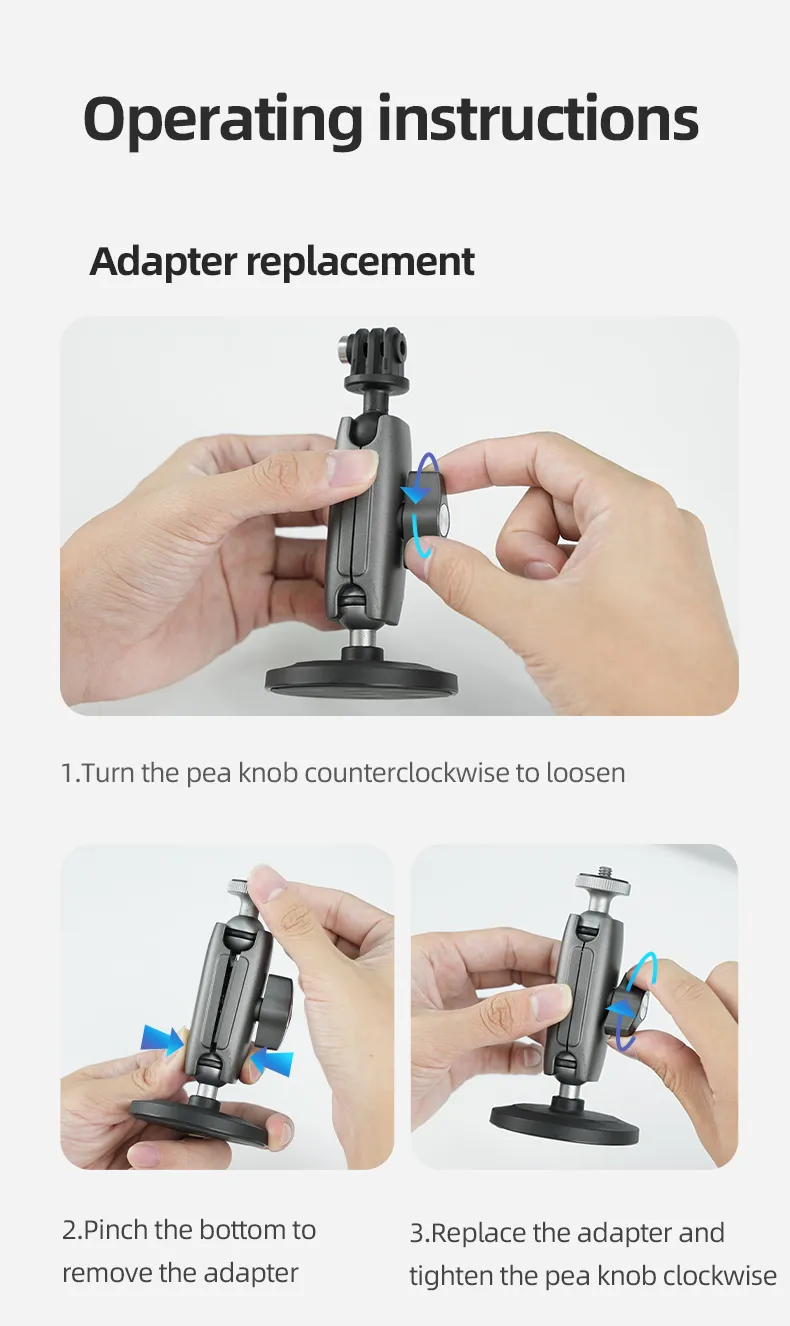 Operating instructions

Adapter replacement

1.Turn the pea knob counterclockwise to loosen

2.Pinch the bottom to remove the adapter

3.Replace the adapter and tighten the pea knob clockwise