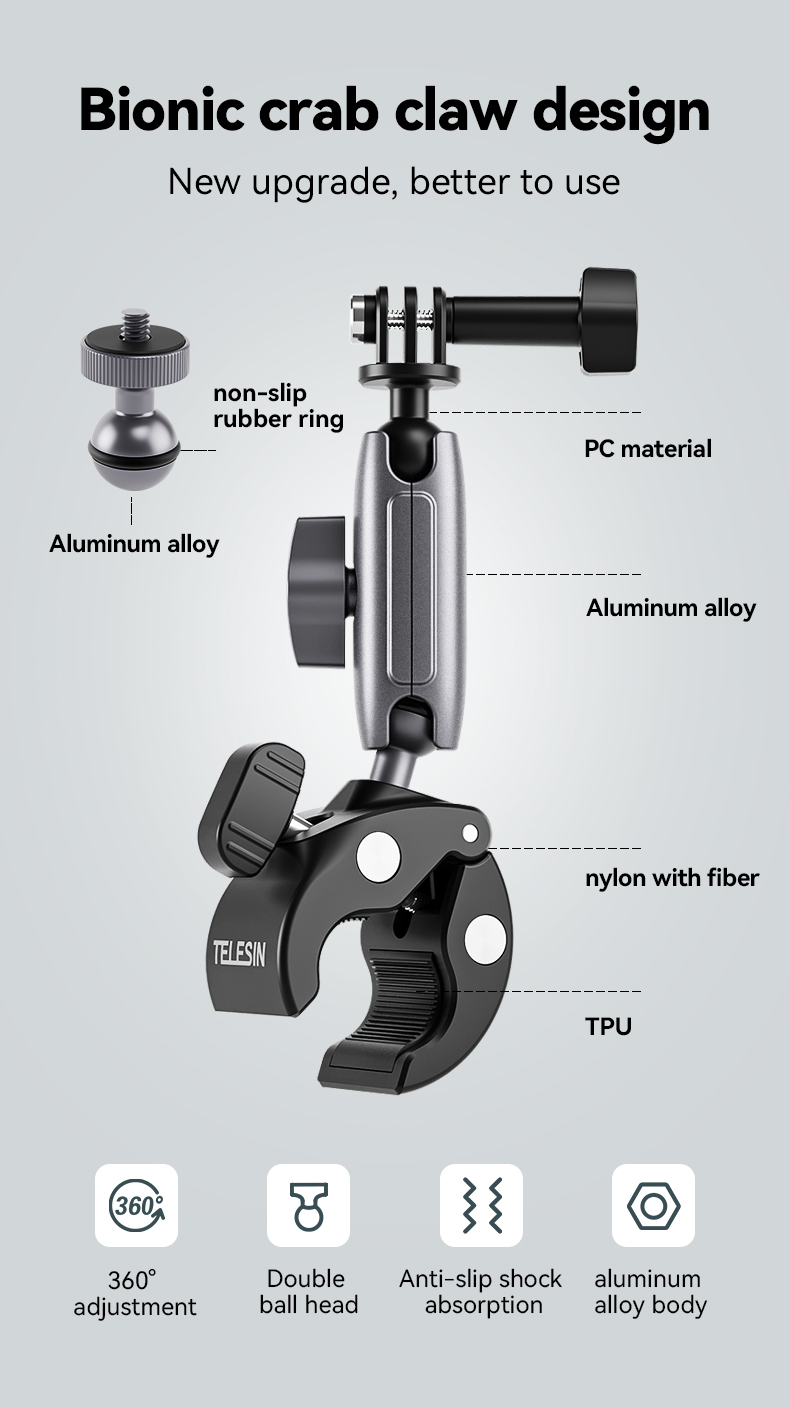 Bionic crab claw design

New upgrade, better to use

non-slip rubber ring

Aluminum alloy

PC material

Aluminum alloy

nylon with fiber

TELESIN

TPU

360°

360° adjustment

Double ball head

Anti-slip shock absorption

aluminum alloy body