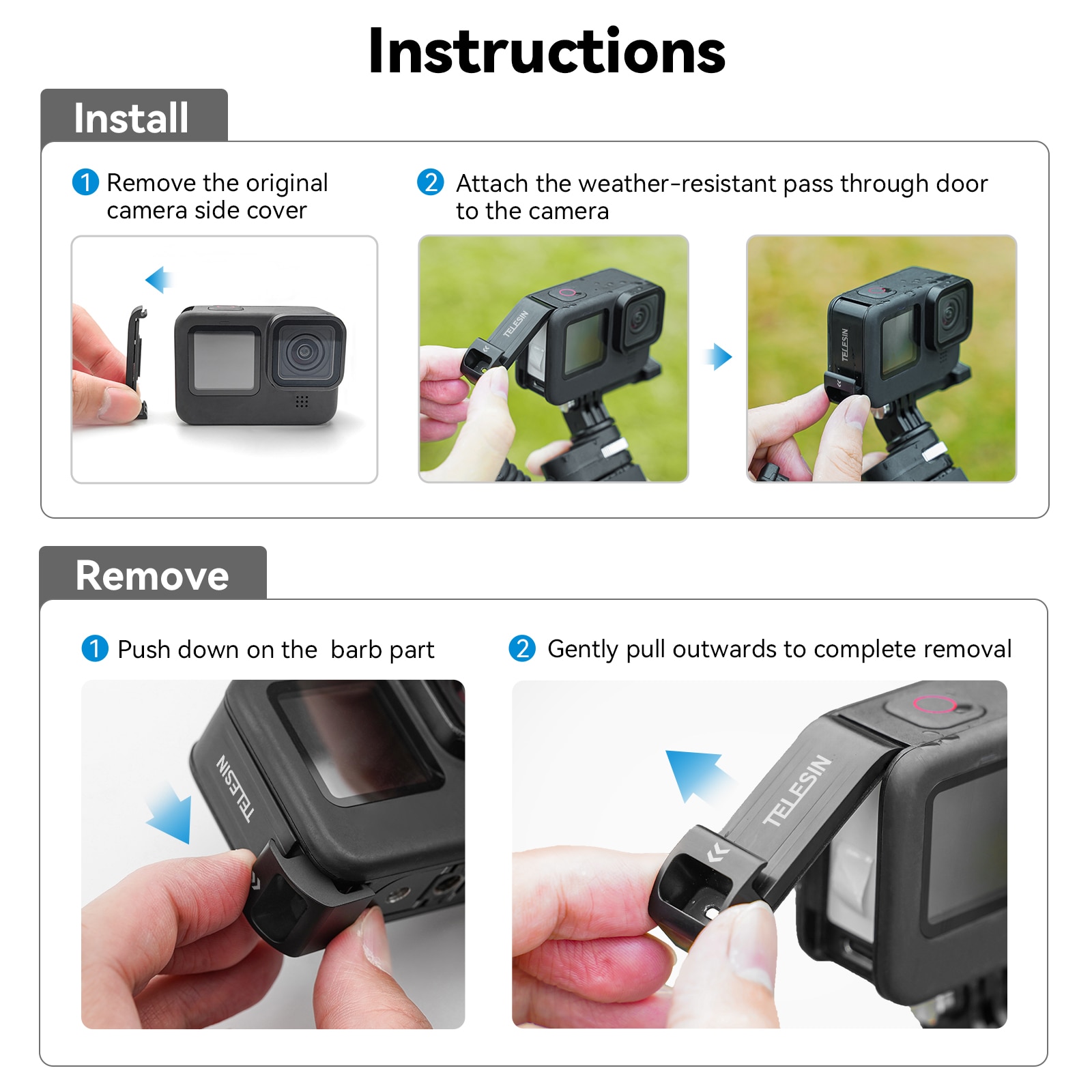 Instructions

Install

1 Remove the original camera side cover

2 Attach the weather-resistant pass through door to the camera

TELESIN

TELESIN

Remove

1 Push down on the  barb part

2 Gently pull outwards to complete removal

TELESIN

TELESIN