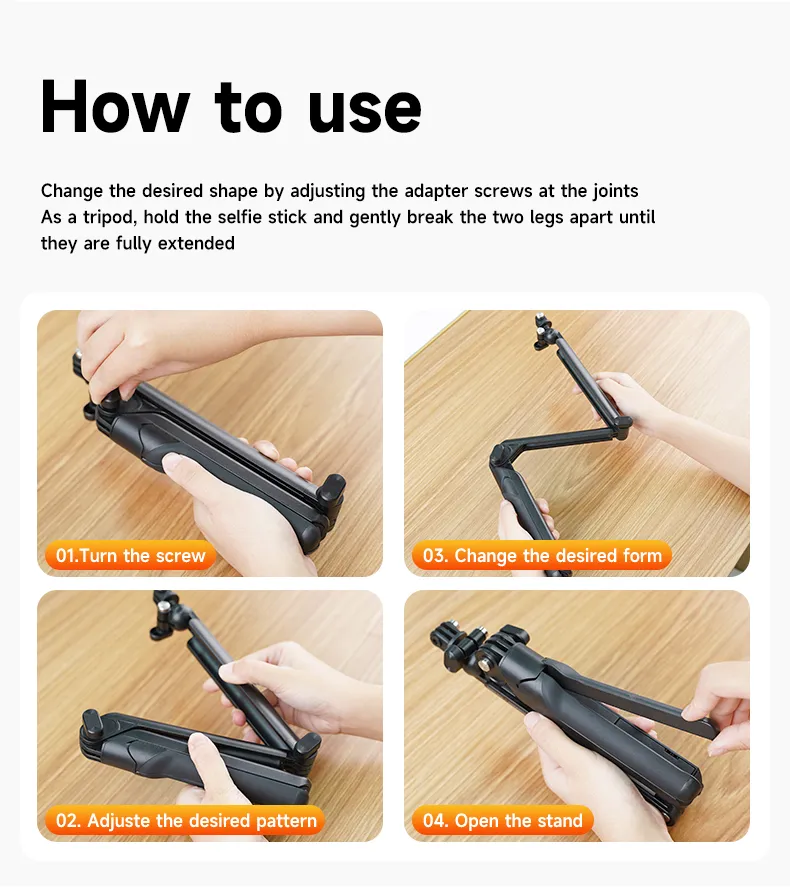 How to use

Change the desired shape by adjusting the adapter screws at the joints
As a tripod, hold the selfie stick and gently break the two legs apart until they are fully extended

01.Turn the screw

03. Change the desired form

02. Adjuste the desired pattern

04. Open the stand