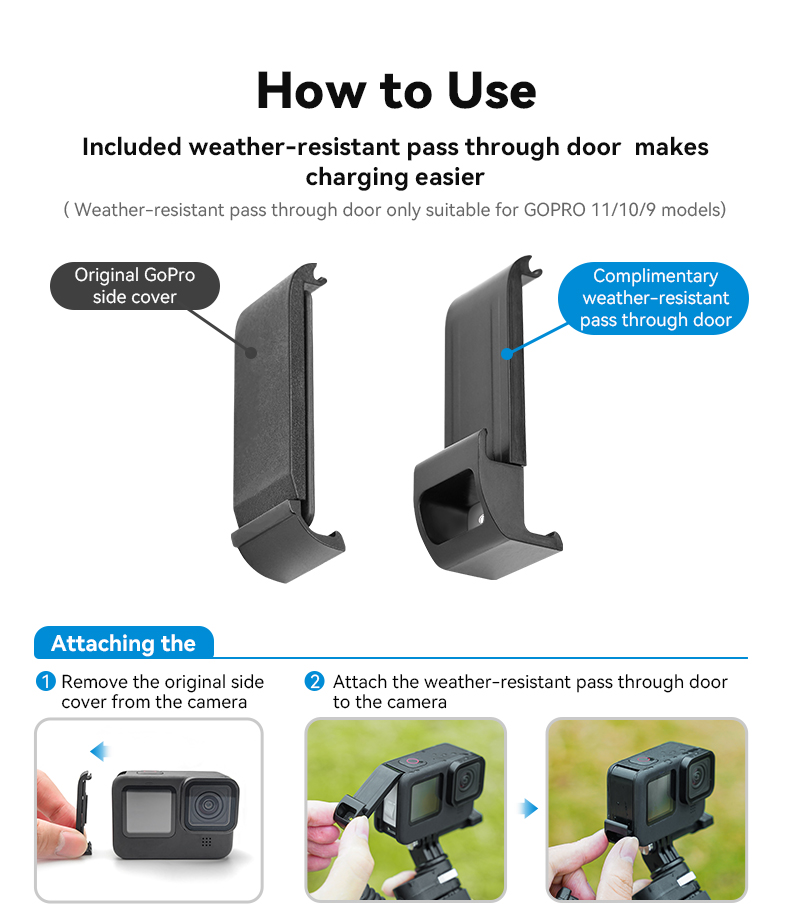 How to Use

Included weather-resistant pass through door makes charging easier

( Weather-resistant pass through door only suitable for GOPRO 11/10/9 models)

Original GoPro side cover

Complimentary weather-resistant pass through door

Attaching the

1 Remove the original side cover from the camera

2 Attach the weather-resistant pass through door to the camera